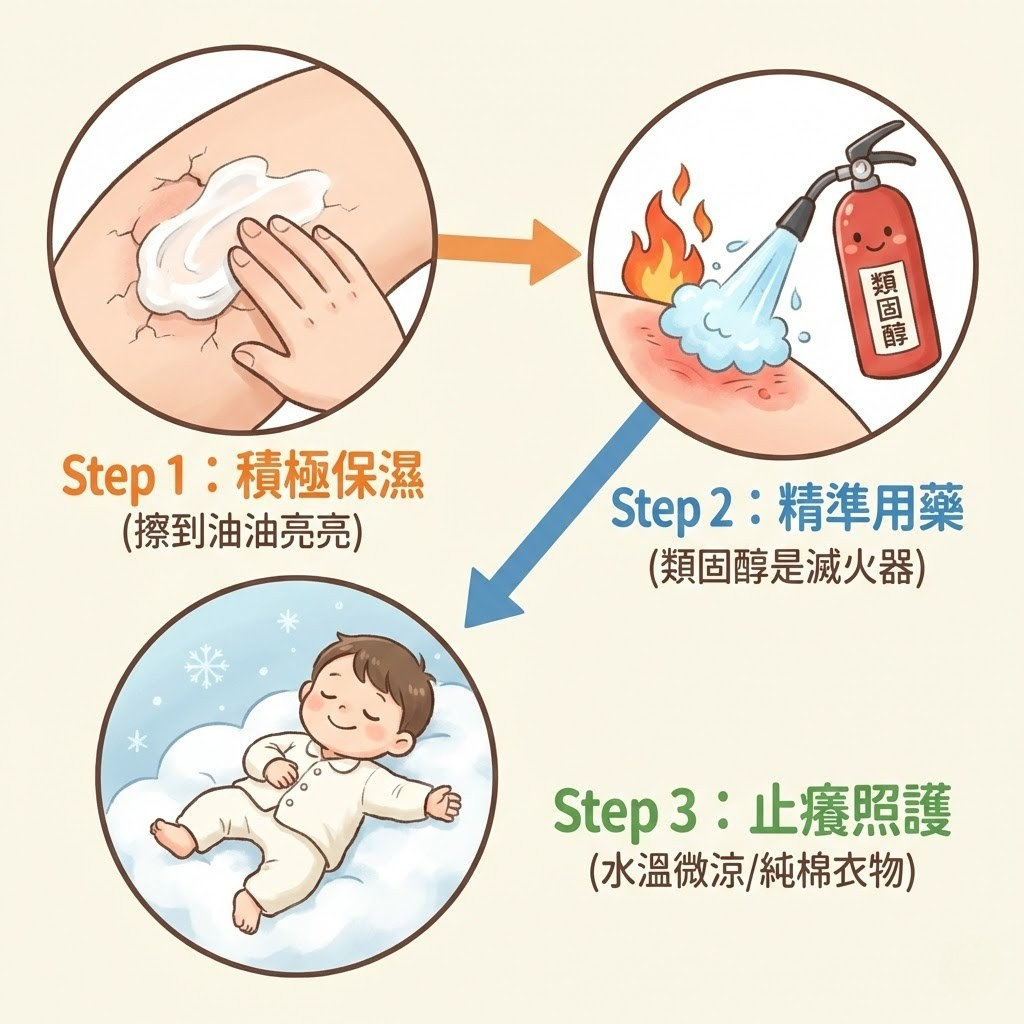 類固醇

Step 1：積極保濕
(擦到油油亮亮)

Step 2：精準用藥
(類固醇是滅火器)

Step 3：止癢照護
(水溫微涼/純棉衣物)